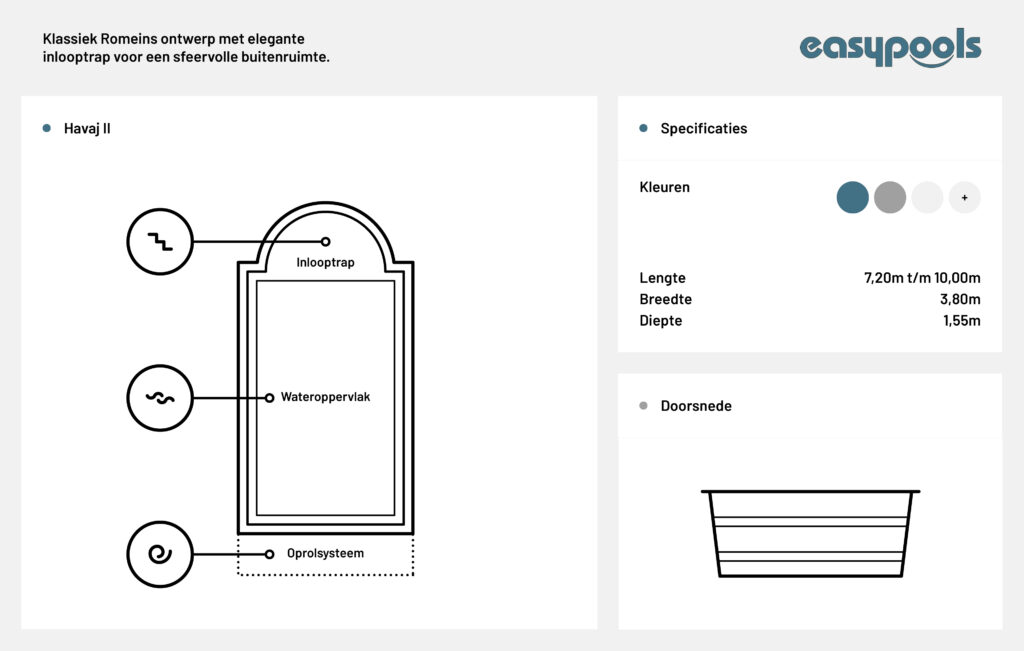 Klassiek Romeins ontwerp met elegante inlooptrap voor een sfeervolle buitenruimte.

easypools

Havaj II

Inlooptrap

Wateroppervlak

Oprolsysteem

Specificaties

Kleuren

+

| | |
|---|---|
| Lengte | 7,20m t/m 10,00m |
| Breedte | 3,80m |
| Diepte | 1,55m |

Doorsnede