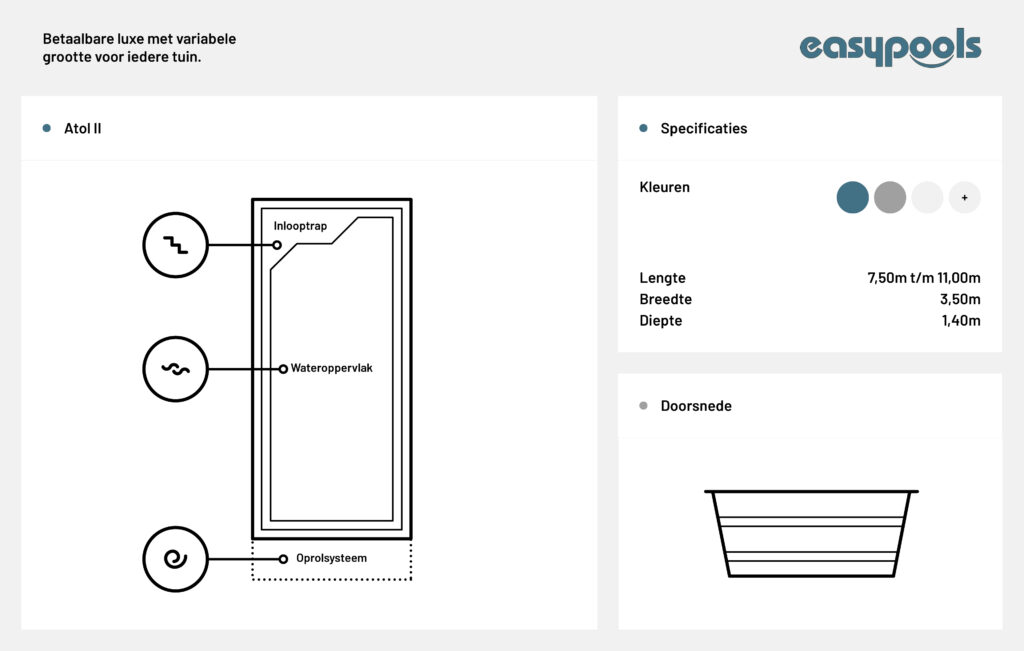 Betaalbare luxe met variabele grootte voor iedere tuin.

easypools

Atol II

Inlooptrap

Wateroppervlak

Oprolsysteem

Specificaties

Kleuren

+

| Lengte | 7,50m t/m 11,00m |
|---|---|
| Breedte | 3,50m |
| Diepte | 1,40m |

Doorsnede